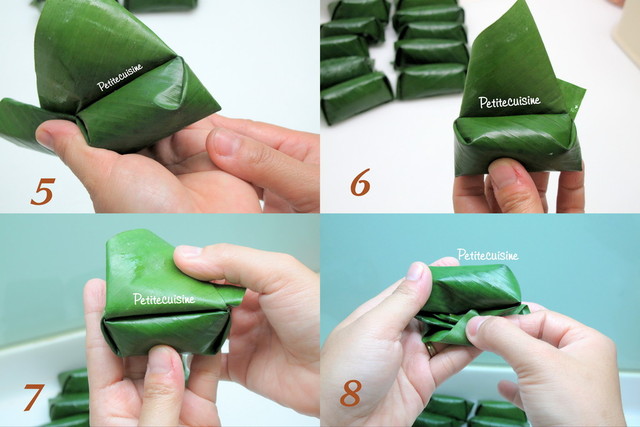 Petitecuisine
5
Petitecuisine
6
Petitecuisine
7
Petitecuisine
8